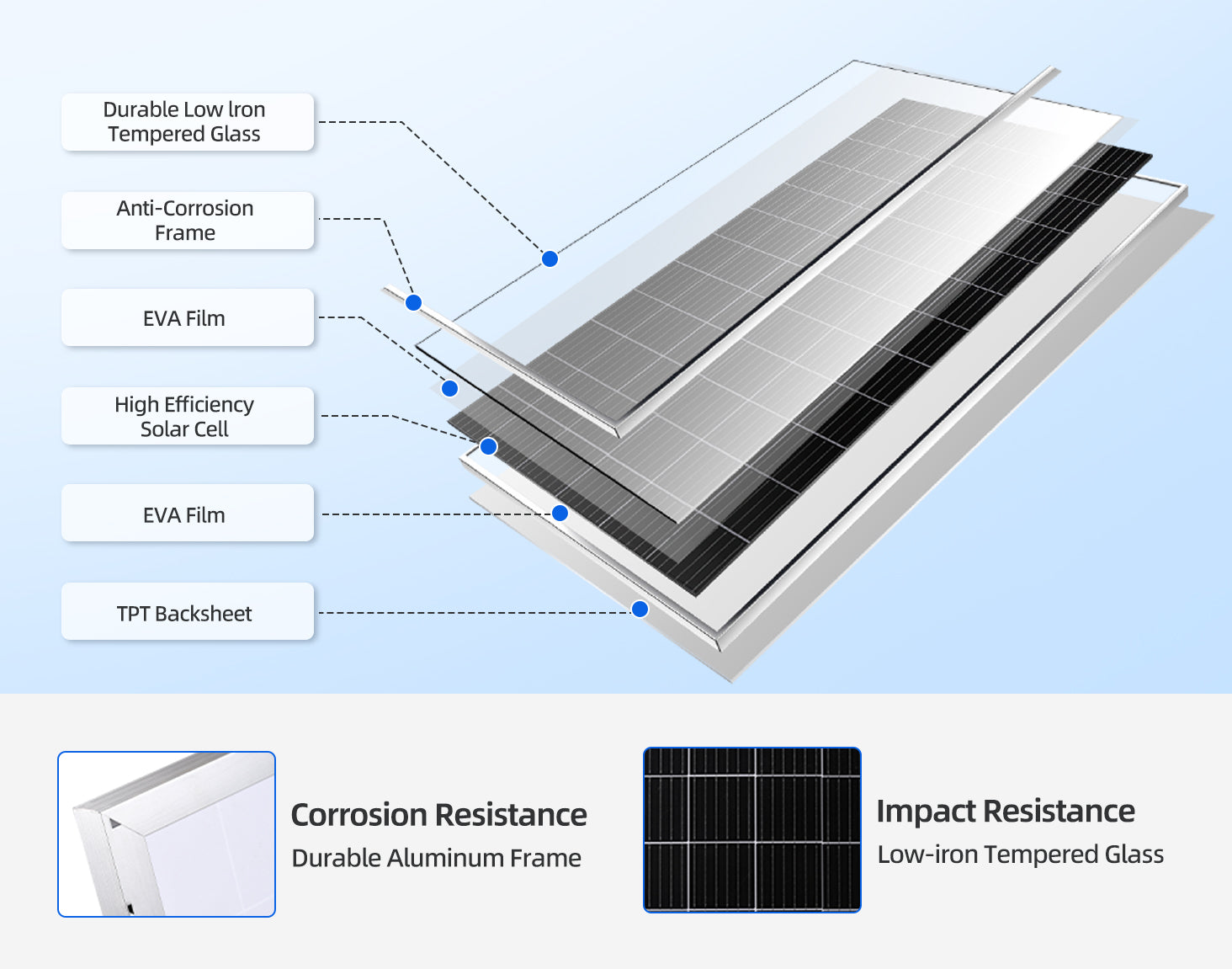 Durable Low Iron Tempered Glass

Anti-Corrosion Frame

EVA Film

High Efficiency Solar Cell

EVA Film

TPT Backsheet

Corrosion Resistance
Durable Aluminum Frame

Impact Resistance
Low-iron Tempered Glass