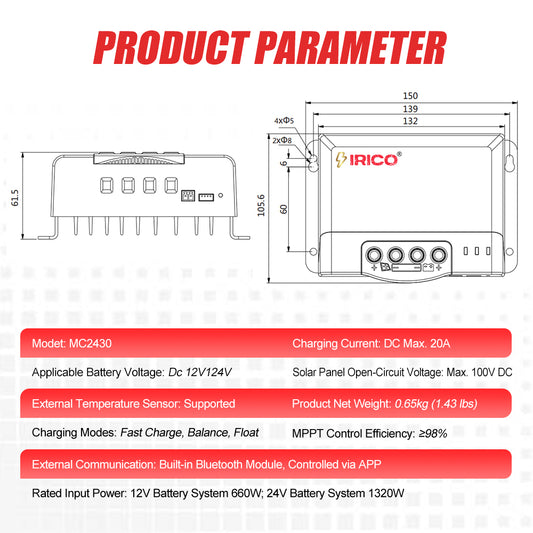 PRODUCT PARAMETER

61.5

150
139
132
4xΦ5
2xΦ8
6
60
105.6
IRICO®

Model: MC2430
Charging Current: DC Max. 20A
Applicable Battery Voltage: Dc 12V124V
Solar Panel Open-Circuit Voltage: Max. 100V DC
External Temperature Sensor: Supported
Product Net Weight: 0.65kg (1.43 lbs)
Charging Modes: Fast Charge, Balance, Float
MPPT Control Efficiency: ≥98%
External Communication: Built-in Bluetooth Module, Controlled via APP
Rated Input Power: 12V Battery System 660W; 24V Battery System 1320W